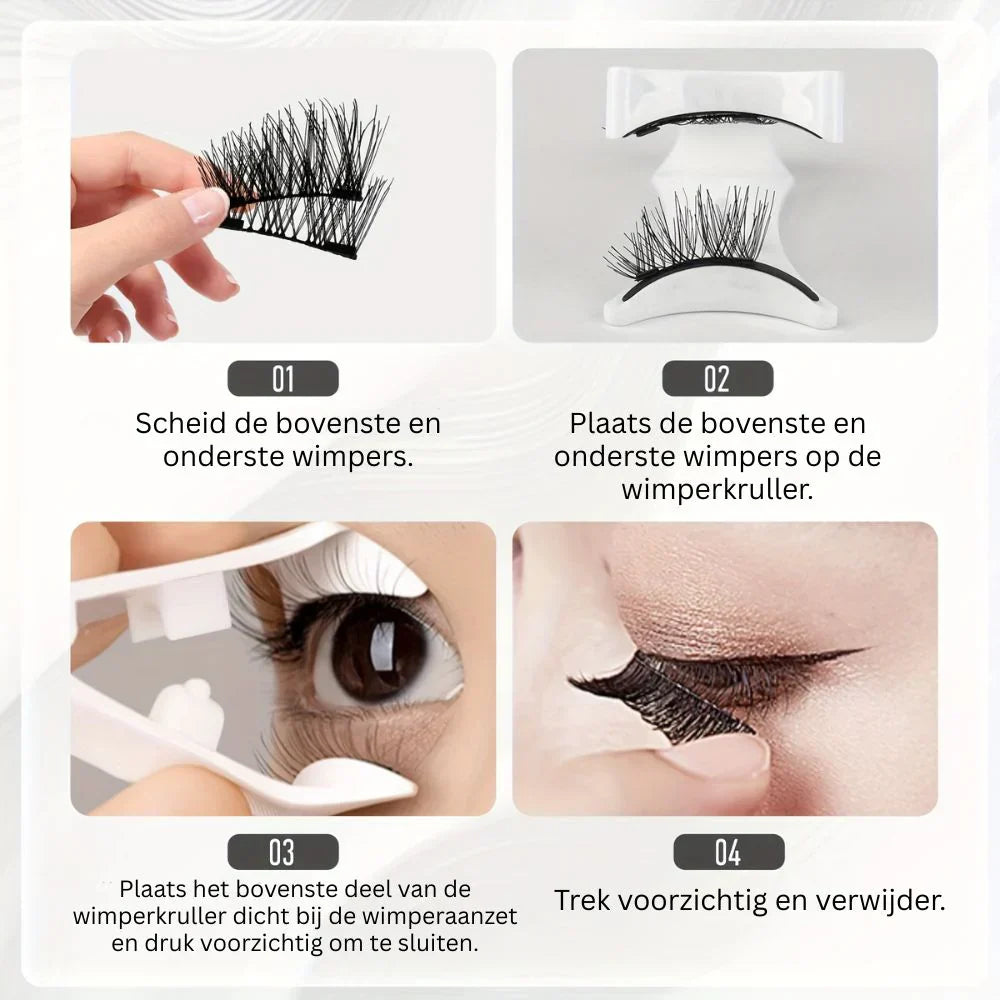 01

Scheid de bovenste en onderste wimpers.

02

Plaats de bovenste en onderste wimpers op de wimperkruller.

03

Plaats het bovenste deel van de wimperkruller dicht bij de wimperaanzet en druk voorzichtig om te sluiten.

04

Trek voorzichtig en verwijder.